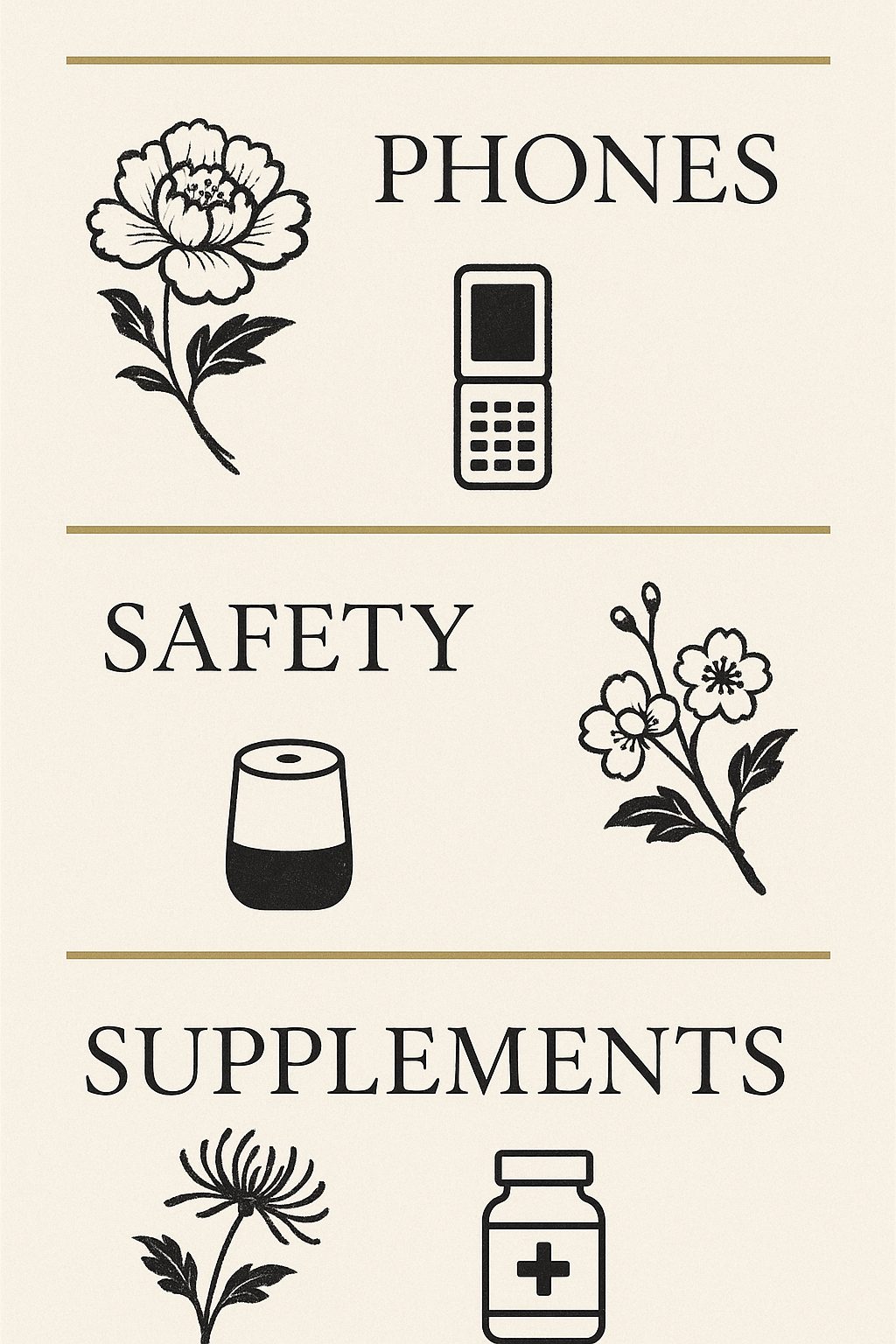 PHONES

SAFETY

SUPPLEMENTS